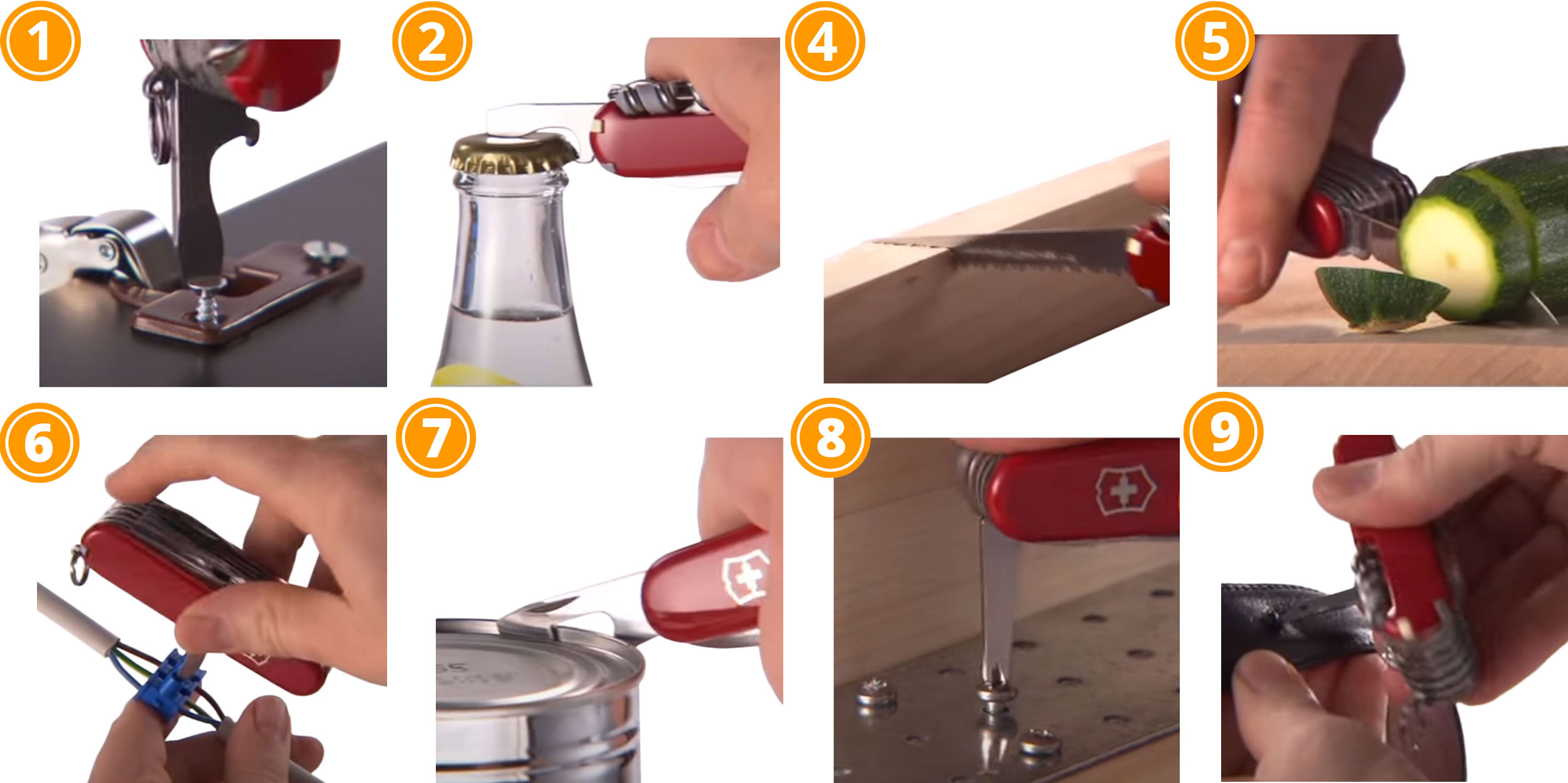 1
2
4
5
6
7
8
9