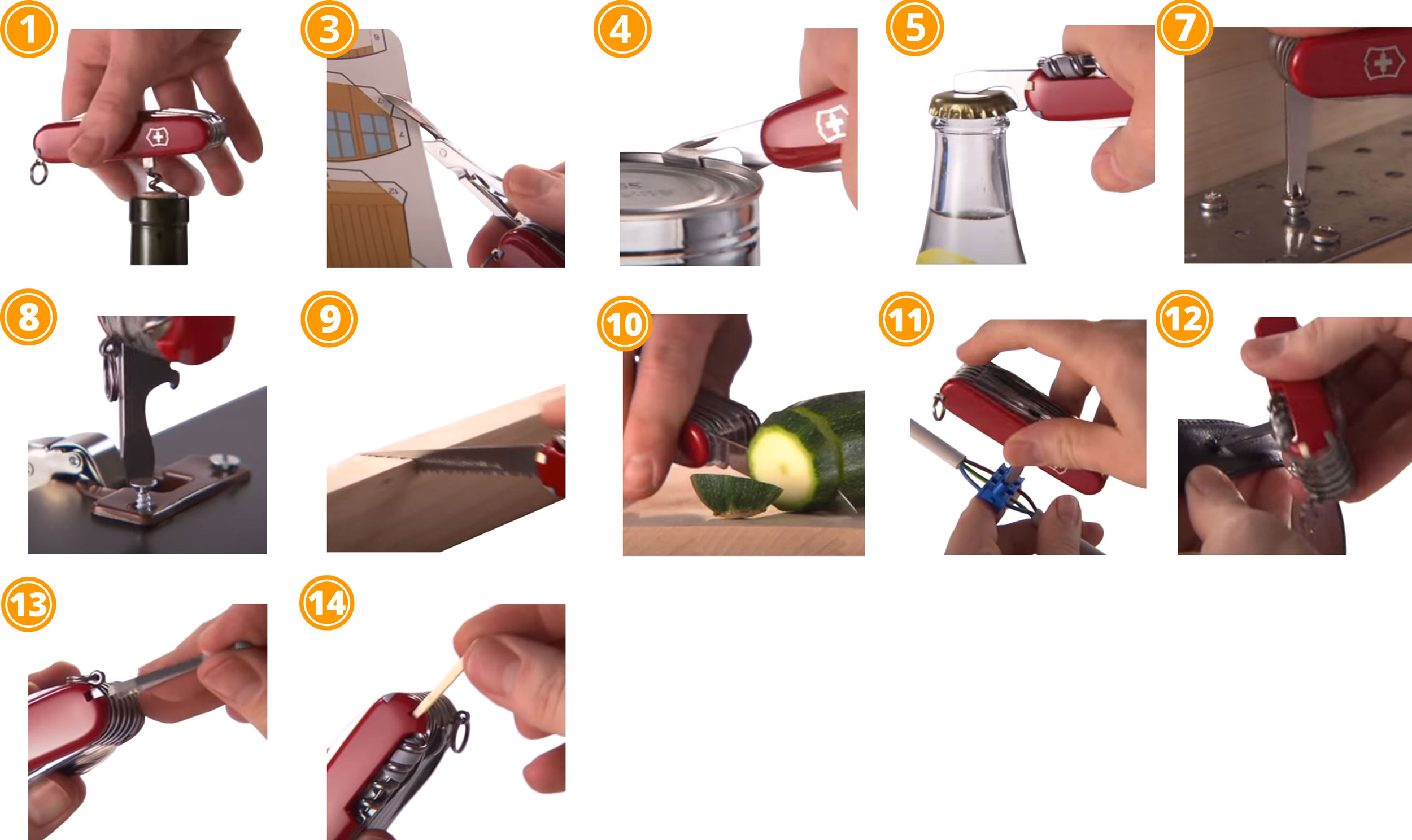 1
3
4
5
7
8
9
10
11
12
13
14